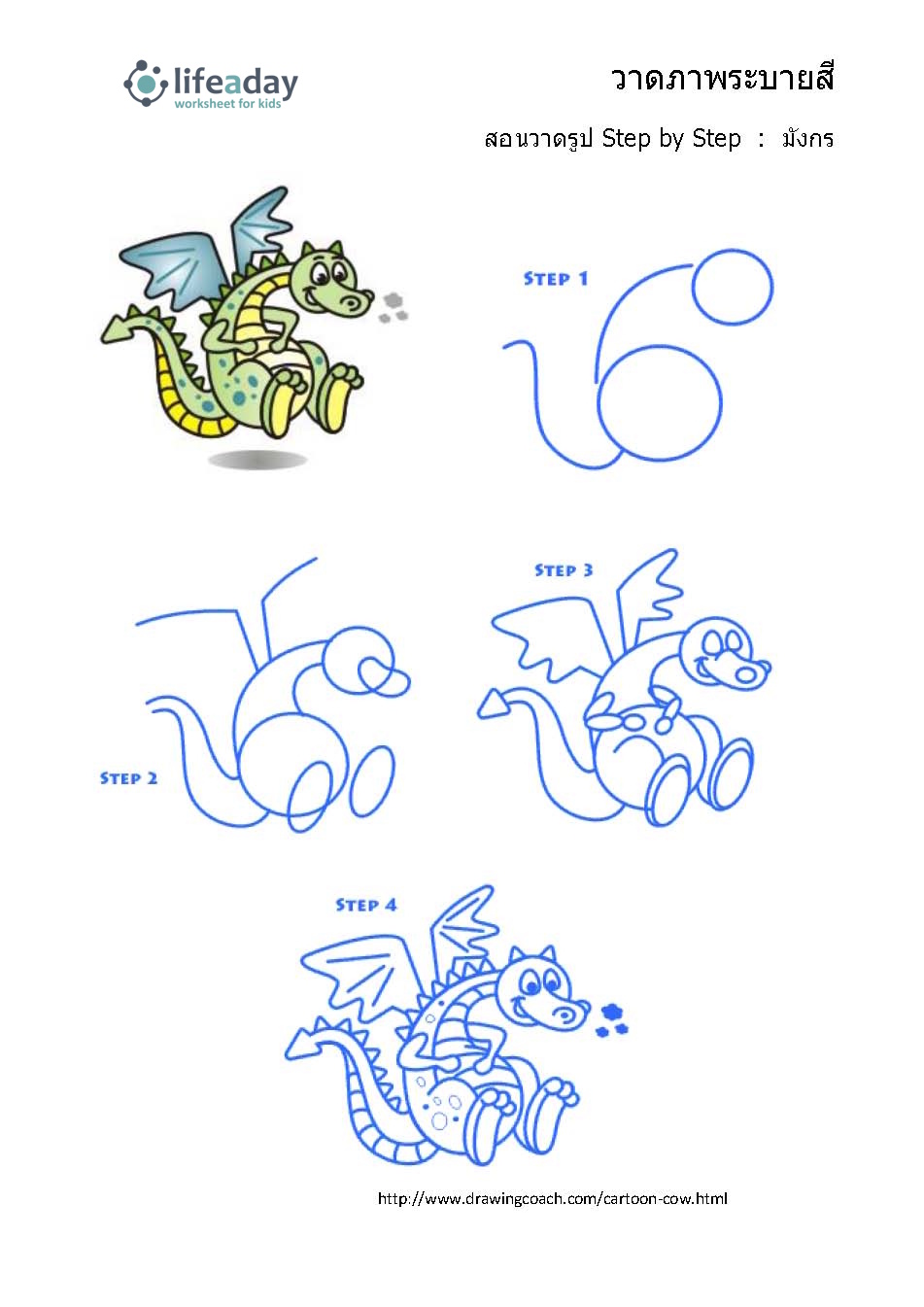 lifeaday
worksheet for kids

วาดภาพระบายสี

สอนวาดรูป Step by Step : มังกร

STEP 1

STEP 2

STEP 3

STEP 4

http://www.drawingcoach.com/cartoon-cow.html